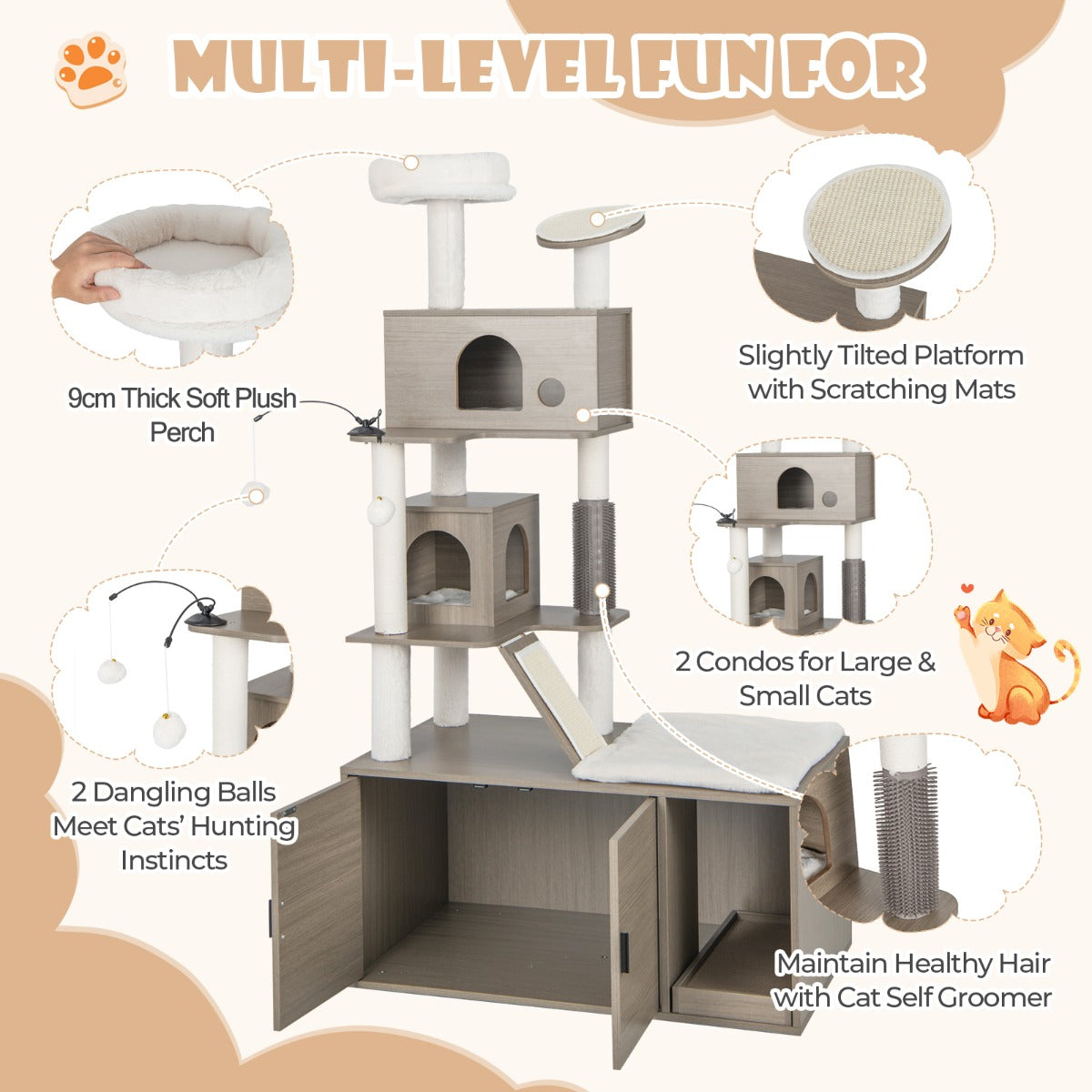 MULTI-LEVEL FUN FOR

9cm Thick Soft Plush Perch

Slightly Tilted Platform with Scratching Mats

2 Condos for Large & Small Cats

2 Dangling Balls Meet Cats' Hunting Instincts

Maintain Healthy Hair with Cat Self Groomer