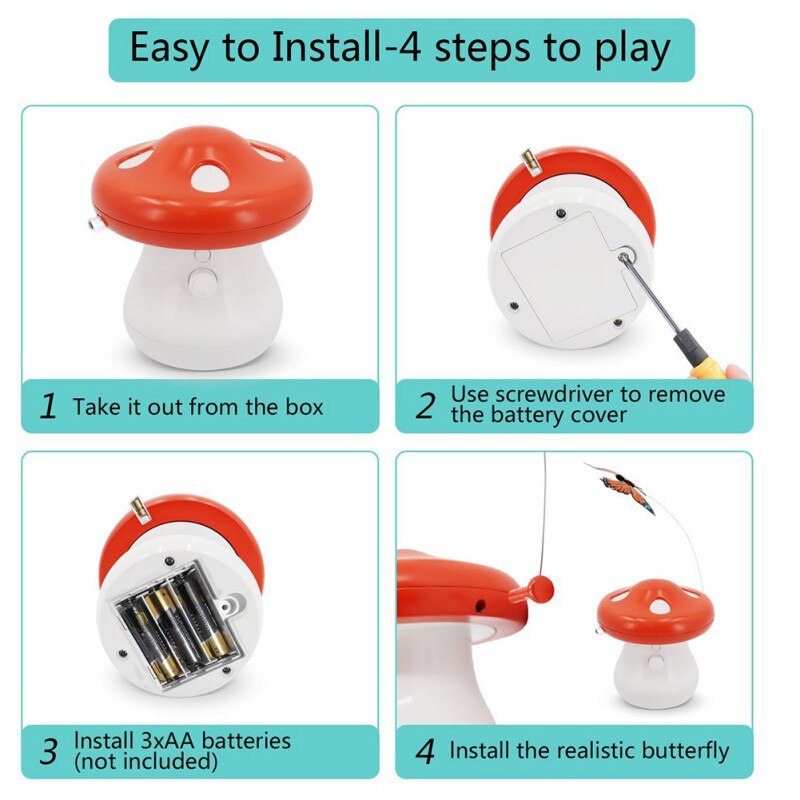 Easy to Install-4 steps to play

1 Take it out from the box

2 Use screwdriver to remove the battery cover

3 Install 3xAA batteries (not included)

4 Install the realistic butterfly