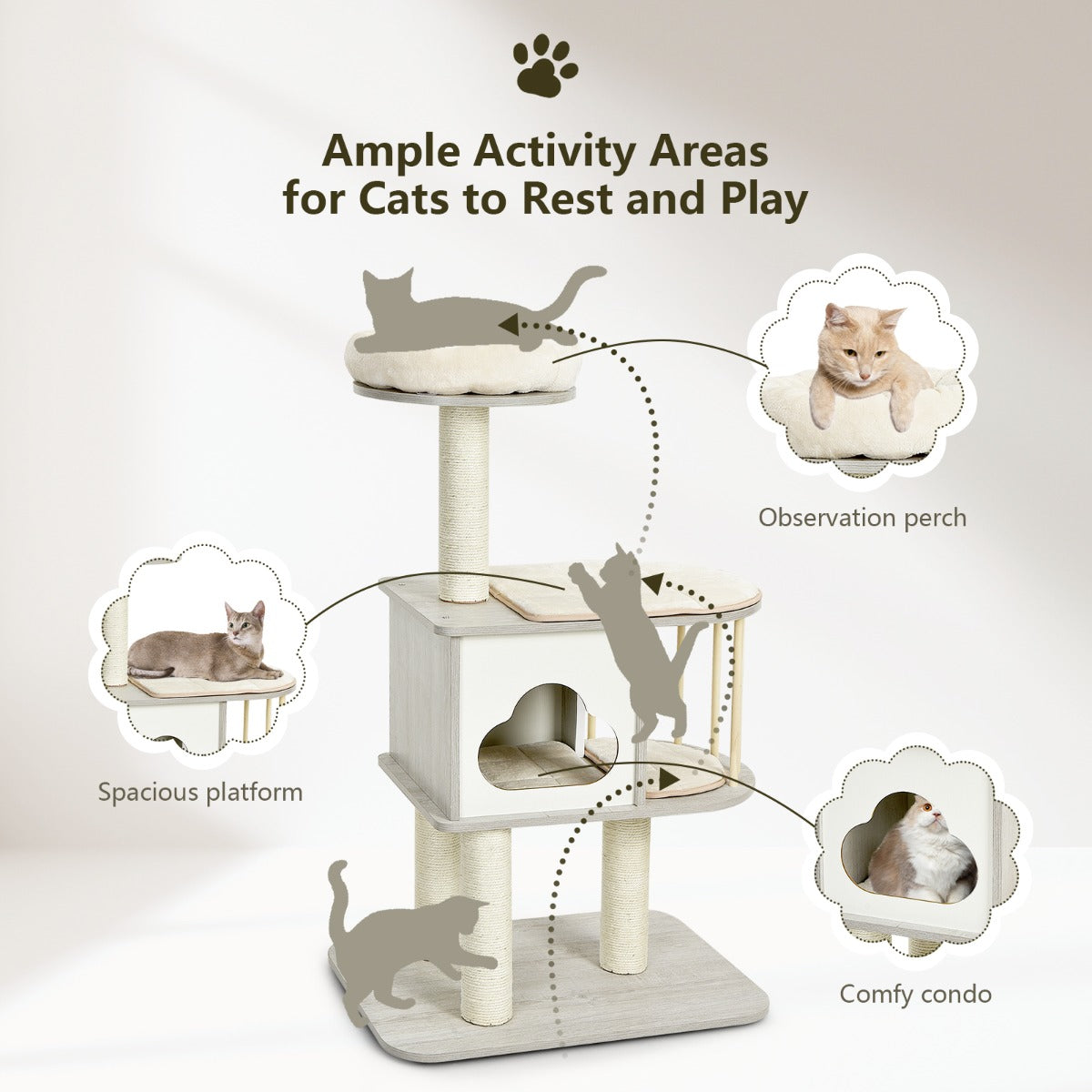 Ample Activity Areas for Cats to Rest and Play

Observation perch

Spacious platform

Comfy condo